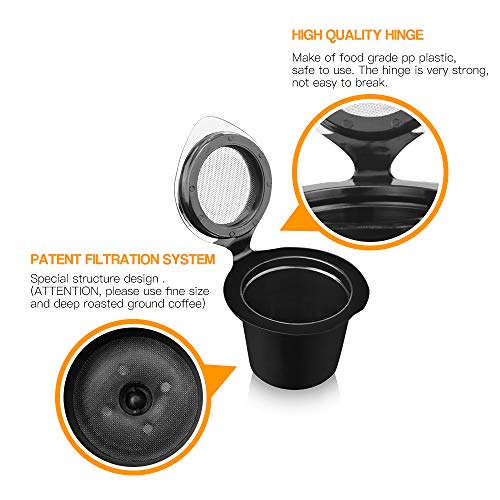 HIGH QUALITY HINGE

Make of food grade pp plastic, safe to use. The hinge is very strong, not easy to break.

PATENT FILTRATION SYSTEM

Special structure design . (ATTENTION, please use fine size and deep roasted ground coffee)