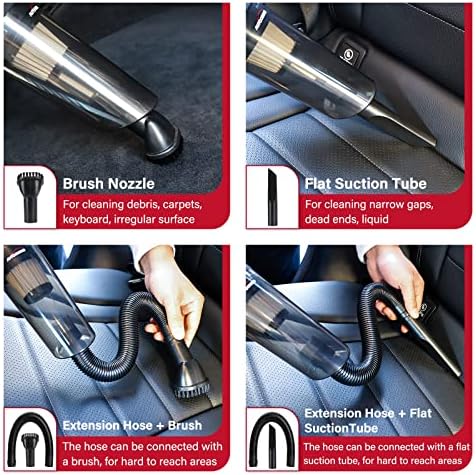 Brush Nozzle

For cleaning debris, carpets, keyboard, irregular surface

Flat Suction Tube

For cleaning narrow gaps, dead ends, liquid

Extension Hose + Brush

The hose can be connected with a brush, for hard to reach areas

Extension Hose + Flat SuctionTube

The hose can be connected with a flat suction tube, for hard to reach areas