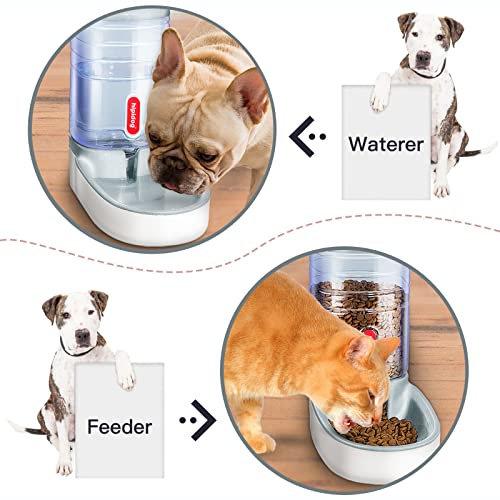 hipidog

Waterer

Feeder