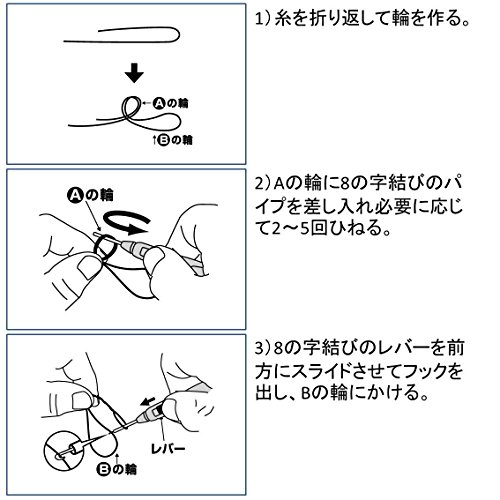 Ⓐの輪

Ⓑの輪

1）糸を折り返して輪を作る。

Ⓐの輪

2）Aの輪に8の字結びのパイプを差し入れ必要に応じて2～5回ひねる。

レバー

Ⓑの輪

3）8の字結びのレバーを前方にスライドさせてフックを出し、Bの輪にかける。