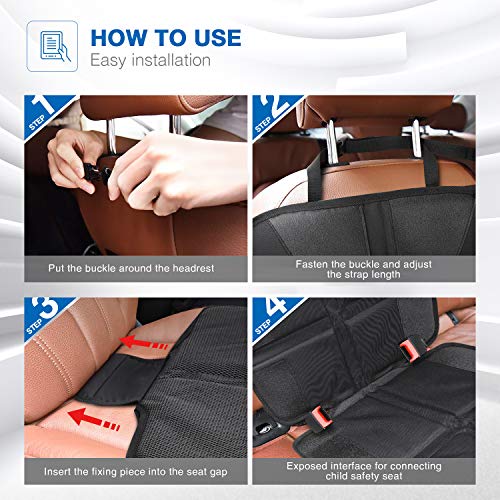 HOW TO USE
Easy installation

STEP 1
Put the buckle around the headrest

STEP 2
Fasten the buckle and adjust the strap length

STEP 3
Insert the fixing piece into the seat gap

STEP 4
Exposed interface for connecting child safety seat