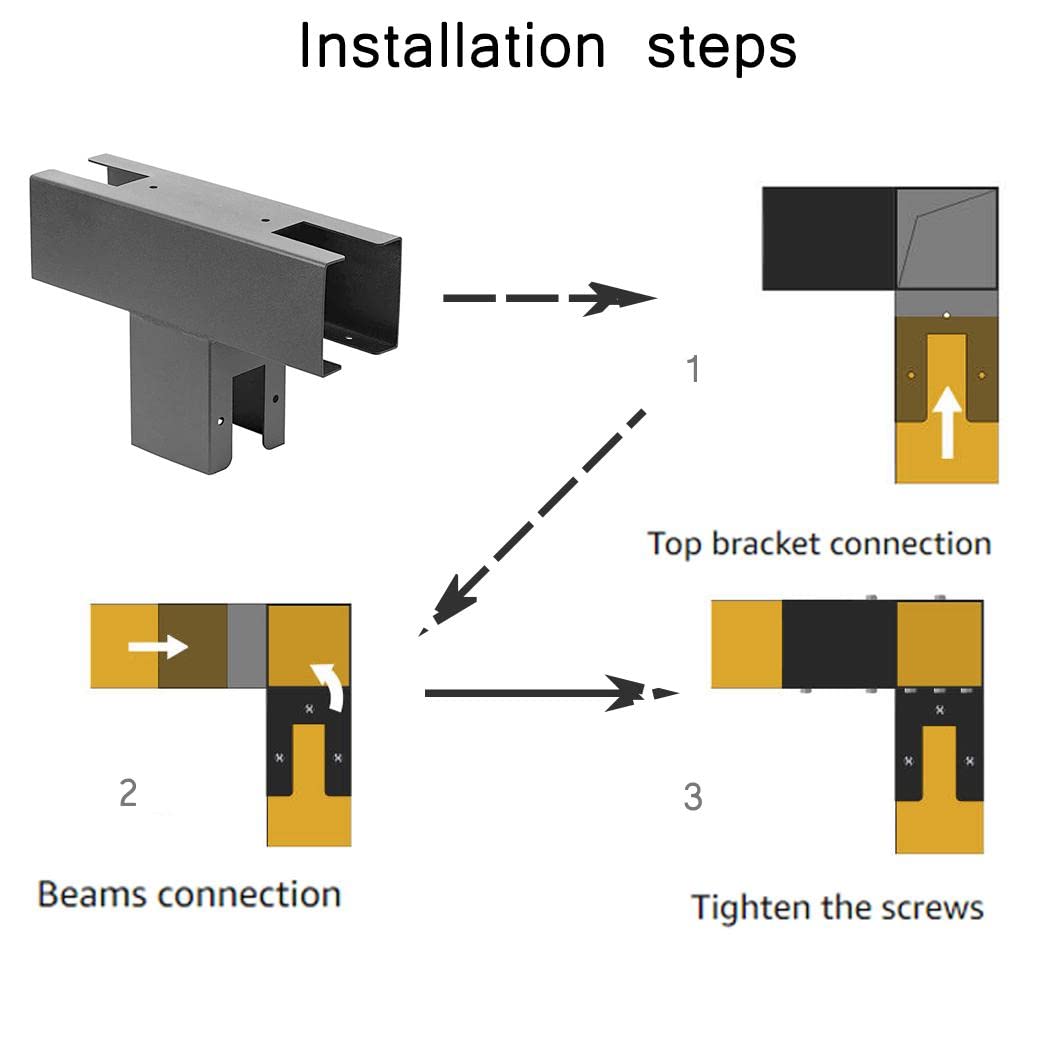 Installation steps

1

Top bracket connection

2

Beams connection

3

Tighten the screws