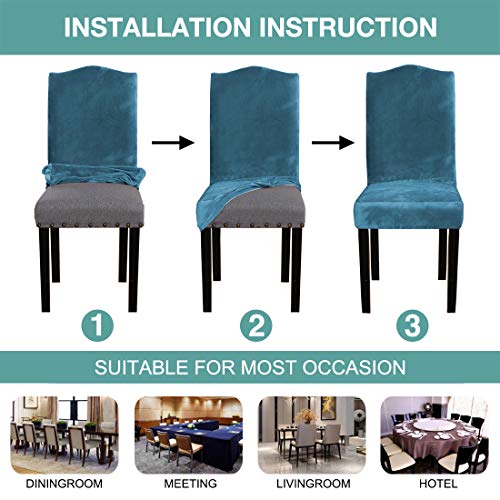 INSTALLATION INSTRUCTION

1

2

3

SUITABLE FOR MOST OCCASION

DININGROOM

MEETING

LIVINGROOM

HOTEL