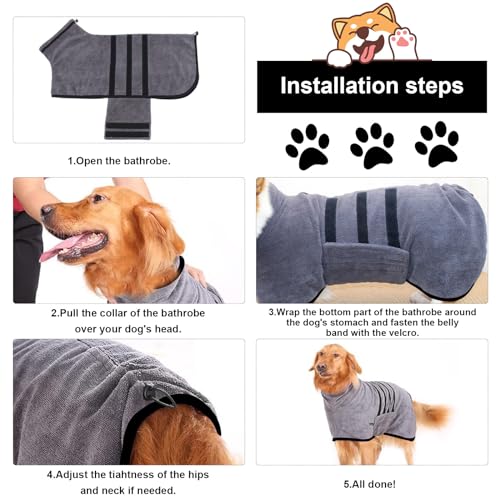 Installation steps

1.Open the bathrobe.

2.Pull the collar of the bathrobe over your dog's head.

3.Wrap the bottom part of the bathrobe around the dog's stomach and fasten the belly band with the velcro.

4.Adjust the tiahtness of the hips and neck if needed.

5.All done!