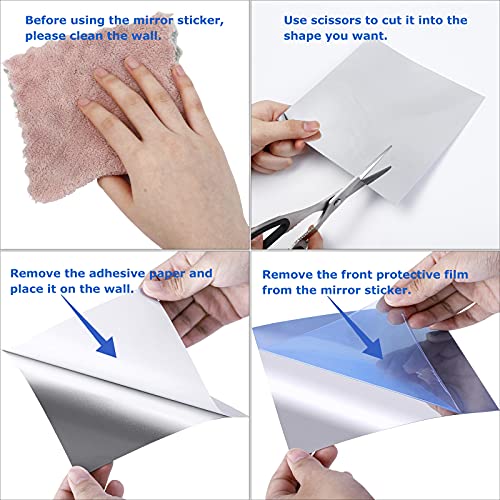 Before using the mirror sticker, please clean the wall.

Use scissors to cut it into the shape you want.

Remove the adhesive paper and place it on the wall.

Remove the front protective film from the mirror sticker.