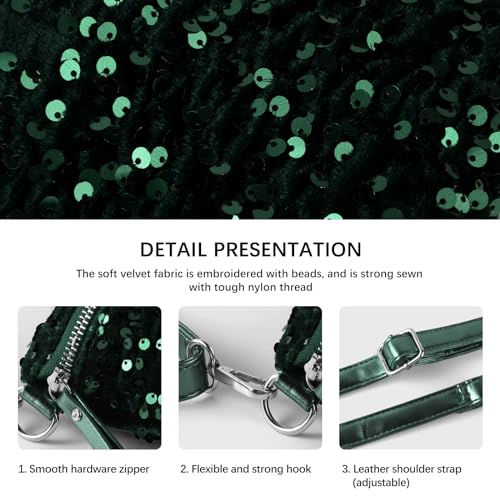 DETAIL PRESENTATION

The soft velvet fabric is embroidered with beads, and is strong sewn with tough nylon thread

1. Smooth hardware zipper

2. Flexible and strong hook

3. Leather shoulder strap (adjustable)