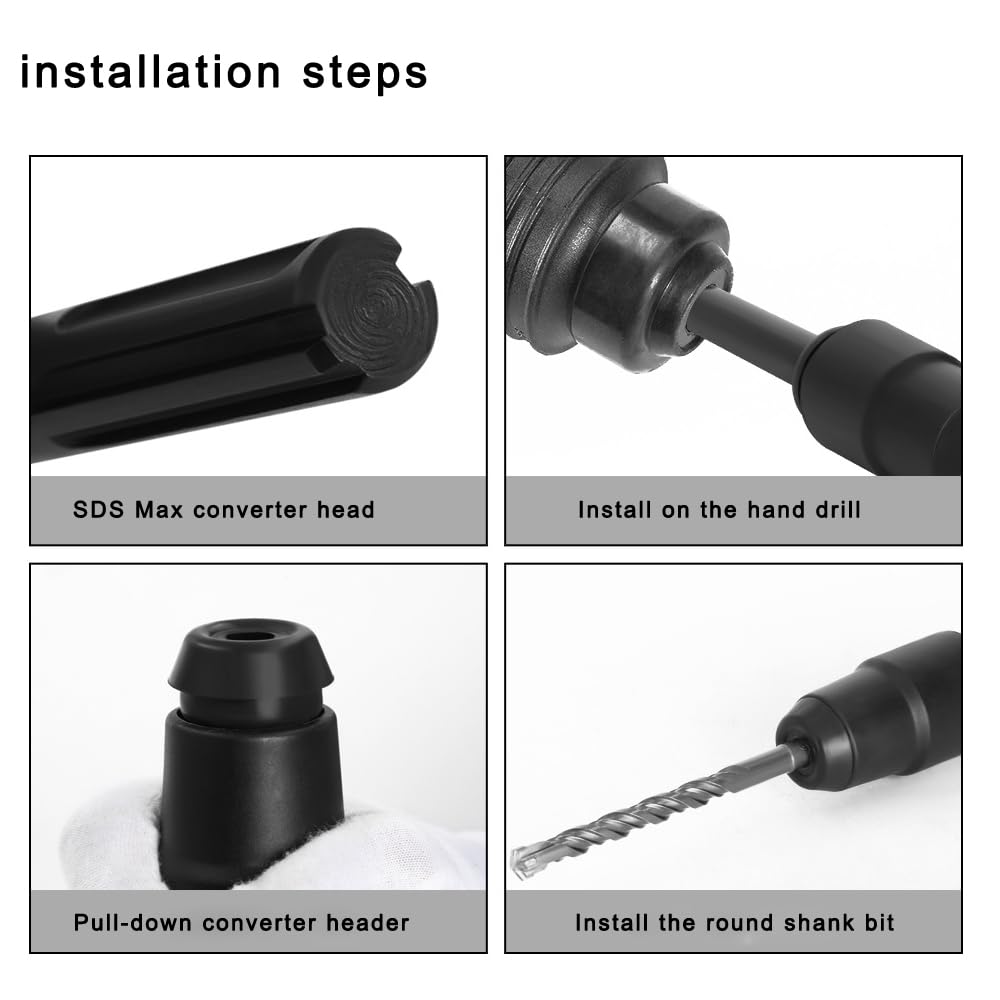 installation steps

SDS Max converter head

Install on the hand drill

Pull-down converter header

Install the round shank bit