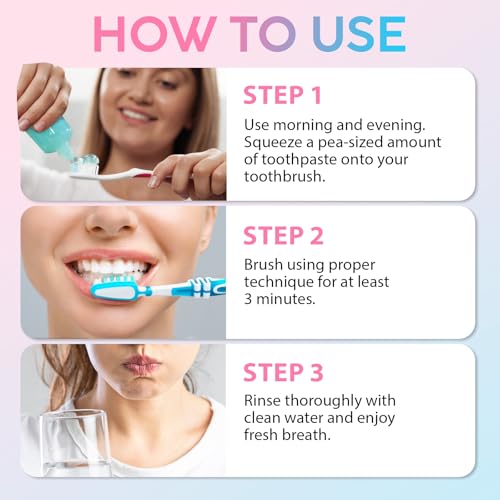 HOW TO USE

STEP 1

Use morning and evening. Squeeze a pea-sized amount of toothpaste onto your toothbrush.

STEP 2

Brush using proper technique for at least 3 minutes.

STEP 3

Rinse thoroughly with clean water and enjoy fresh breath.