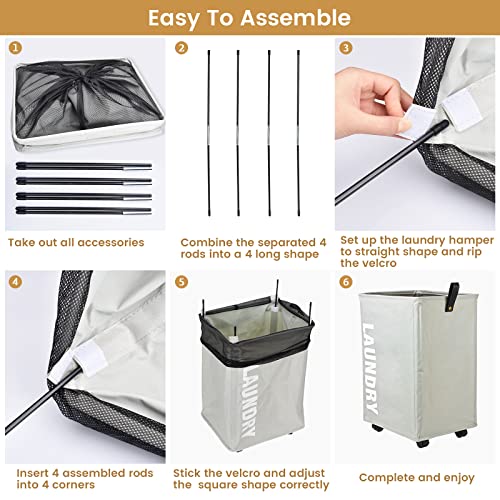 Easy To Assemble

1

Take out all accessories

2

Combine the separated 4 rods into a 4 long shape

3

Set up the laundry hamper to straight shape and rip the velcro

4

Insert 4 assembled rods into 4 corners

5

LAUNDRY

Stick the velcro and adjust the square shape correctly

6

LAUNDRY

Complete and enjoy