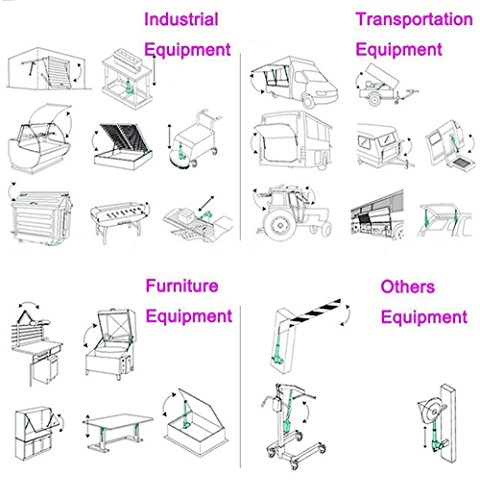 Industrial Equipment

Transportation Equipment

Furniture Equipment

Others Equipment