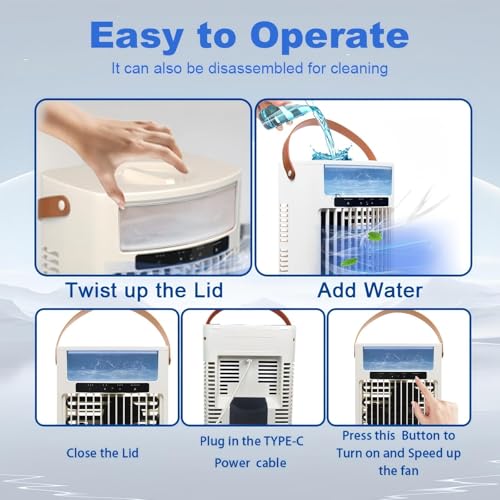 Easy to Operate

It can also be disassembled for cleaning

Twist up the Lid

Add Water

Close the Lid

Plug in the TYPE-C Power cable

Press this Button to Turn on and Speed up the fan