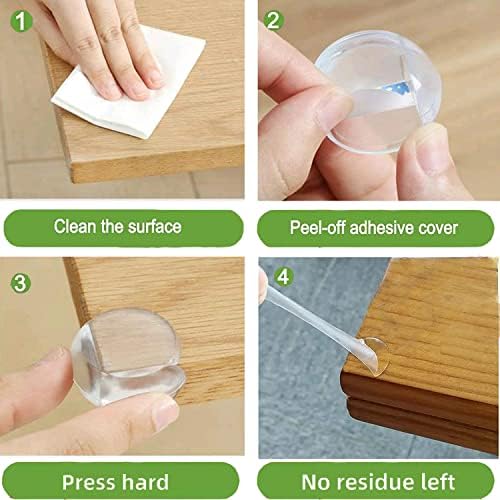 1

Clean the surface

2

Peel-off adhesive cover

3

Press hard

4

No residue left