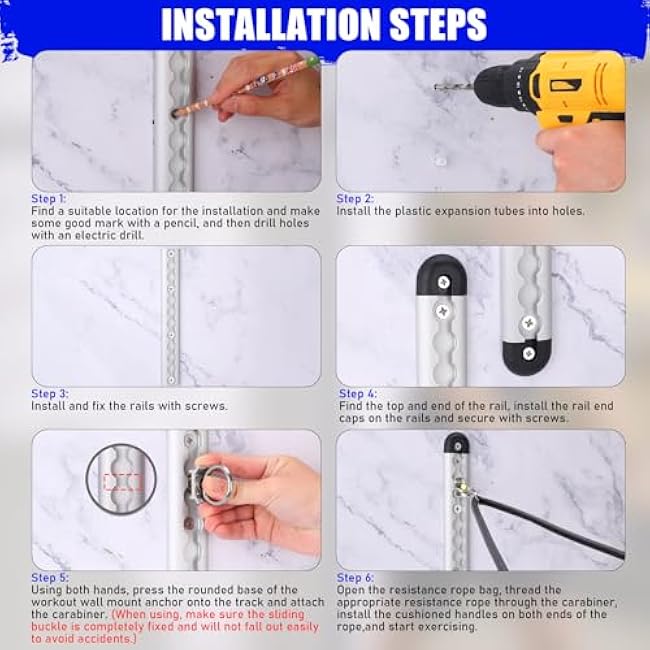 INSTALLATION STEPS

Step 1:
Find a suitable location for the installation and make some good mark with a pencil, and then drill holes with an electric drill.

Step 2:
Install the plastic expansion tubes into holes.

Step 3:
Install and fix the rails with screws.

Step 4:
Find the top and end of the rail, install the rail end caps on the rails and secure with screws.

Step 5:
Using both hands, press the rounded base of the workout wall mount anchor onto the track and attach the carabiner. (When using, make sure the sliding buckle is completely fixed and will not fall out easily to avoid accidents.)

Step 6:
Open the resistance rope bag, thread the appropriate resistance rope through the carabiner, install the cushioned handles on both ends of the rope,and start exercising.