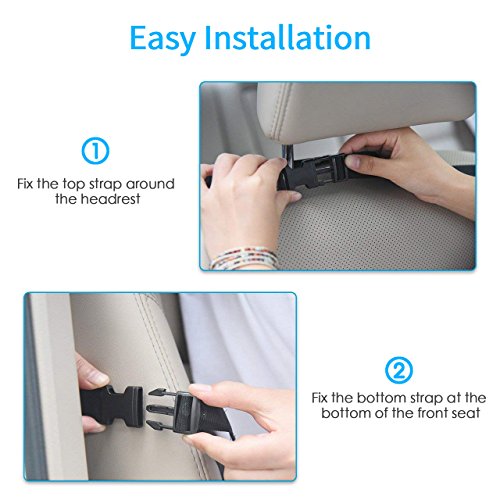 Easy Installation

①
Fix the top strap around the headrest

②
Fix the bottom strap at the bottom of the front seat