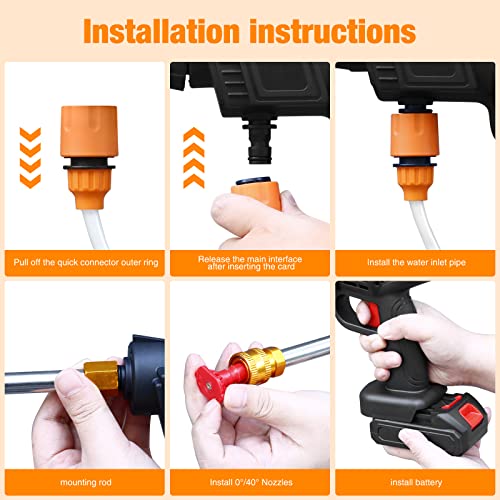 Installation instructions

Pull off the quick connector outer ring

Release the main interface after inserting the card

Install the water inlet pipe

mounting rod

Install 0°/40° Nozzles

install battery