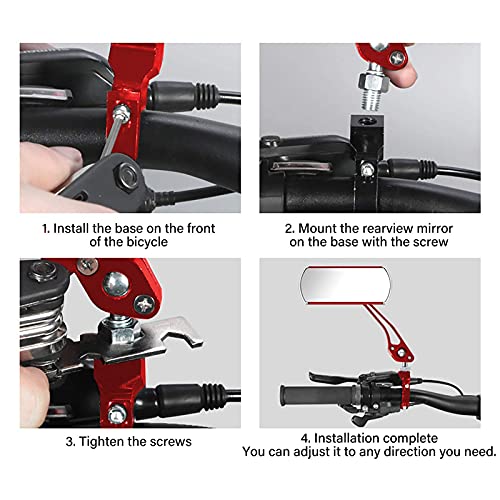 1. Install the base on the front of the bicycle

2. Mount the rearview mirror on the base with the screw

3. Tighten the screws

4. Installation complete
You can adjust it to any direction you need.