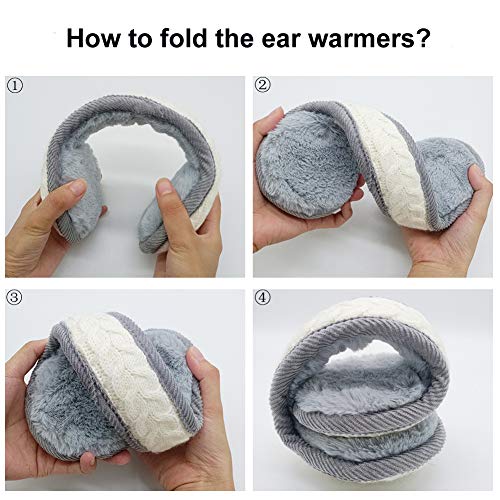 How to fold the ear warmers?

①

②

③

④