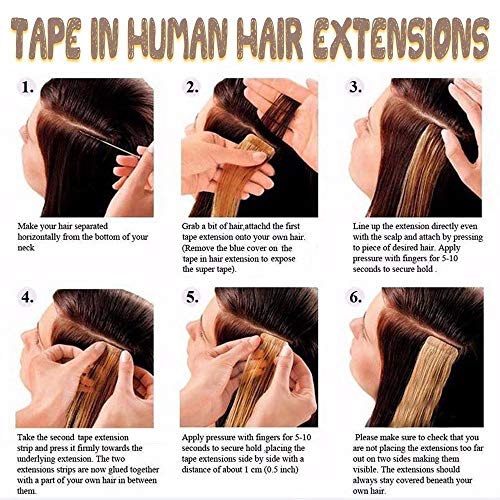 TAPE IN HUMAN HAIR EXTENSIONS

1.

Make your hair separated horizontally from the bottom of your neck

2.

Grab a bit of hair,attachd the first tape extension onto your own hair. (Remove the blue cover on the tape in hair extension to expose the super tape).

3.

Line up the extension directly even with the scalp and attach by pressing to piece of desired hair. Apply pressure with fingers for 5-10 seconds to secure hold .

4.

Take the second tape extension strip and press it firmly towards the underlying extension. The two extensions strips are now glued together with a part of your own hair in between them.

5.

Apply pressure with fingers for 5-10 seconds to secure hold ,placing the tape extensions side by side with a distance of about 1 cm (0.5 inch)

6.

Please make sure to check that you are not placing the extensions too far out on two sides making them visible. The extensions should always stay covered beneath your own hair.