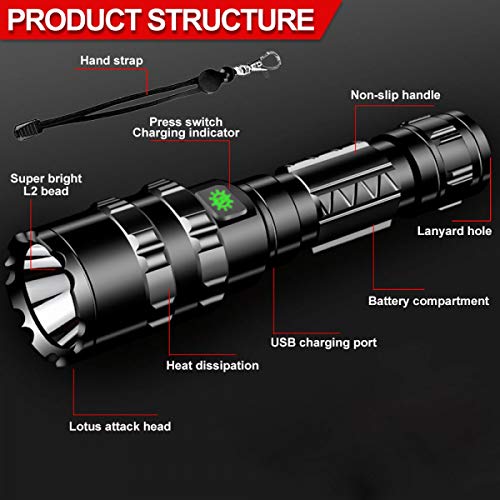 PRODUCT STRUCTURE

Hand strap

Non-slip handle

Press switch
Charging indicator

Super bright
L2 bead

Lanyard hole

Battery compartment

USB charging port

Heat dissipation

Lotus attack head