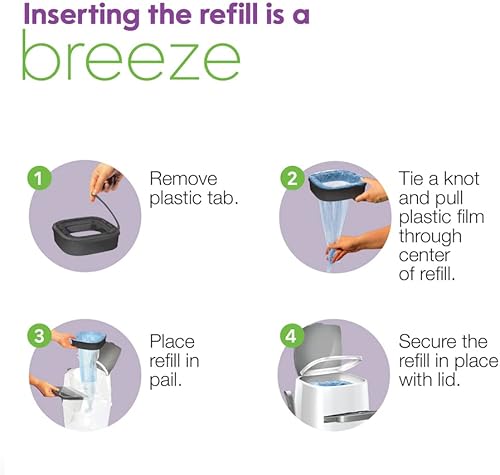 Inserting the refill is a
breeze

1 Remove plastic tab.

2 Tie a knot and pull plastic film through center of refill.

3 Place refill in pail.

4 Secure the refill in place with lid.