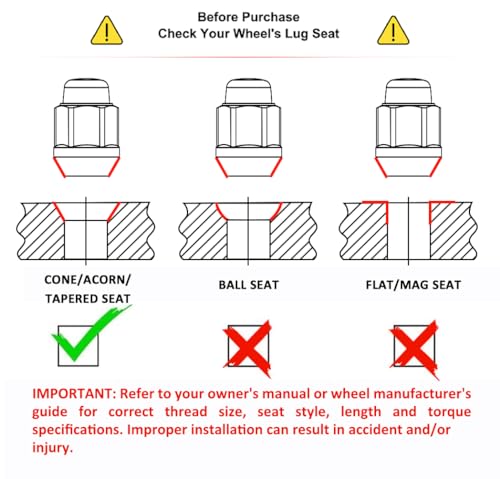 Before Purchase
Check Your Wheel's Lug Seat

CONE/ACORN/
TAPERED SEAT

BALL SEAT

FLAT/MAG SEAT

IMPORTANT: Refer to your owner's manual or wheel manufacturer's guide for correct thread size, seat style, length and torque specifications. Improper installation can result in accident and/or injury.