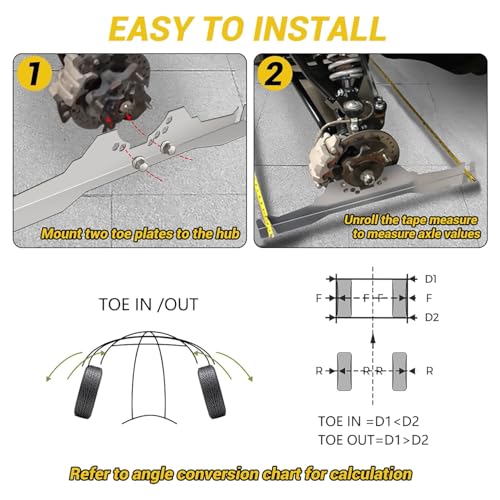 EASY TO INSTALL

1

Mount two toe plates to the hub

2

Unroll the tape measure to measure axle values

TOE IN /OUT

D1

F

F

F

F

D2

R

R

R

R

TOE IN =D1<D2

TOE OUT=D1>D2

Refer to angle conversion chart for calculation