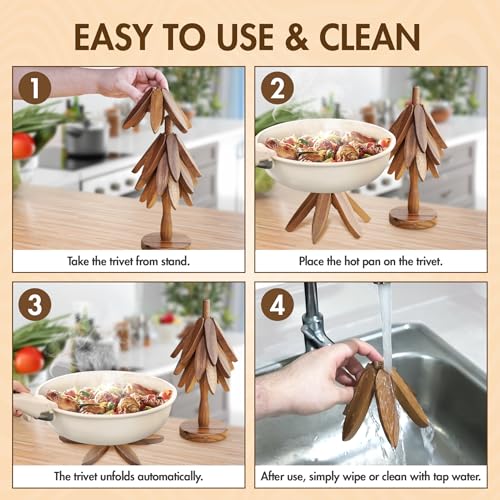 EASY TO USE & CLEAN

1

Take the trivet from stand.

2

Place the hot pan on the trivet.

3

The trivet unfolds automatically.

4

After use, simply wipe or clean with tap water.