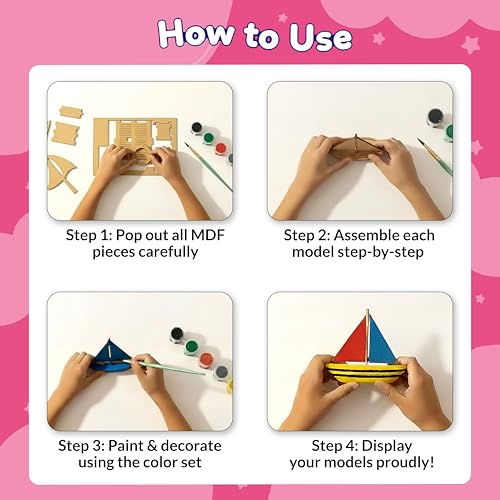 How to Use

Step 1: Pop out all MDF pieces carefully

Step 2: Assemble each model step-by-step

Step 3: Paint & decorate using the color set

Step 4: Display your models proudly!