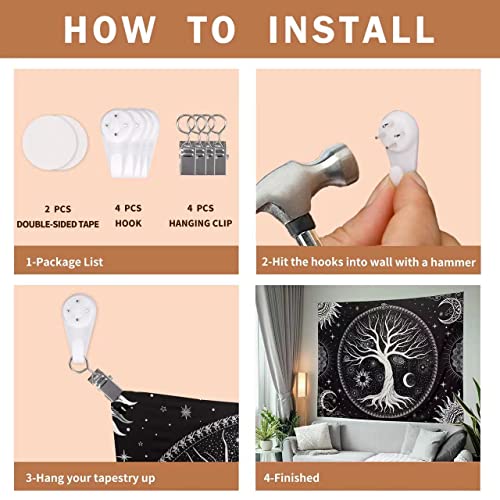 HOW TO INSTALL

2 PCS
DOUBLE-SIDED TAPE

4 PCS
HOOK

4 PCS
HANGING CLIP

1-Package List

2-Hit the hooks into wall with a hammer

3-Hang your tapestry up

4-Finished