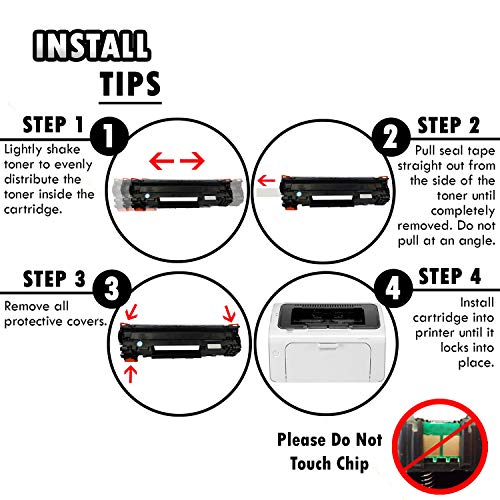 INSTALL
TIPS

STEP 1
1
Lightly shake toner to evenly distribute the toner inside the cartridge.

2
STEP 2
Pull seal tape straight out from the side of the toner until completely removed. Do not pull at an angle.

STEP 3
3
Remove all protective covers.

4
STEP 4
Install cartridge into printer until it locks into place.

Please Do Not Touch Chip