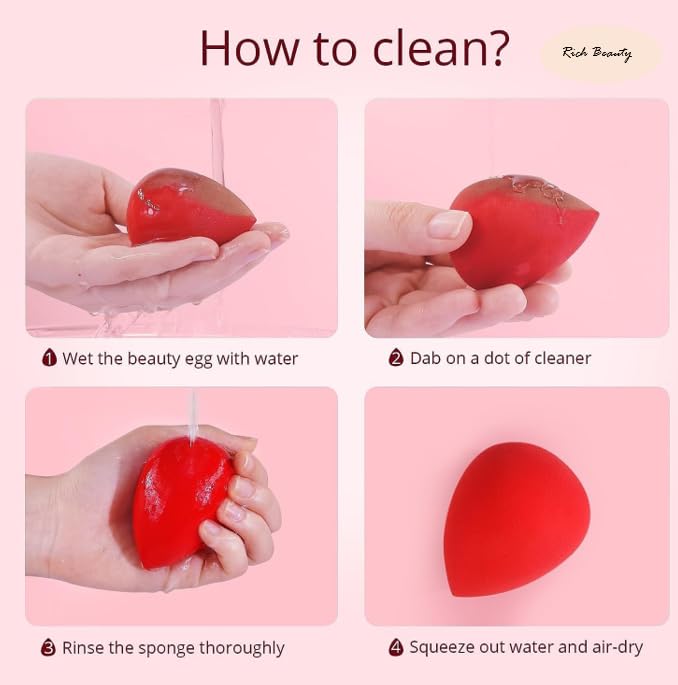 How to clean?

Rich Beauty

1 Wet the beauty egg with water

2 Dab on a dot of cleaner

3 Rinse the sponge thoroughly

4 Squeeze out water and air-dry