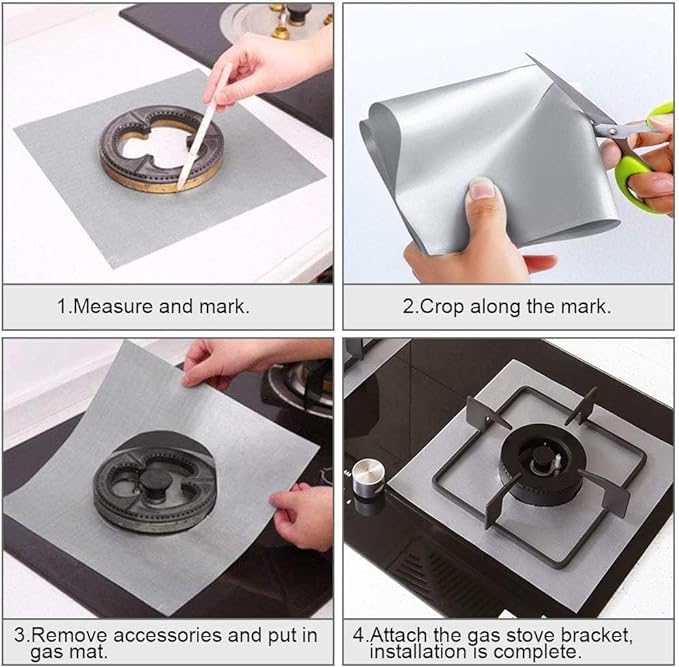 1.Measure and mark.

2.Crop along the mark.

3.Remove accessories and put in gas mat.

4.Attach the gas stove bracket, installation is complete.