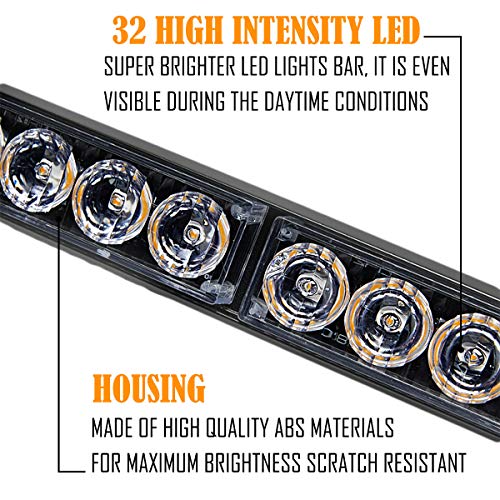 32 HIGH INTENSITY LED
SUPER BRIGHTER LED LIGHTS BAR, IT IS EVEN VISIBLE DURING THE DAYTIME CONDITIONS

HOUSING
MADE OF HIGH QUALITY ABS MATERIALS FOR MAXIMUM BRIGHTNESS SCRATCH RESISTANT