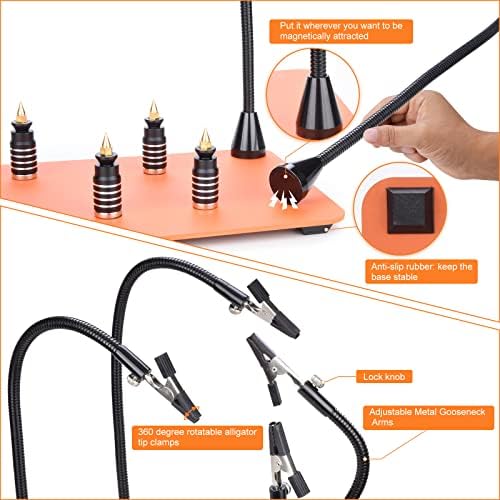 Put it wherever you want to be magnetically attracted

Anti-slip rubber: keep the base stable

Lock knob

Adjustable Metal Gooseneck Arms

360 degree rotatable alligator tip clamps