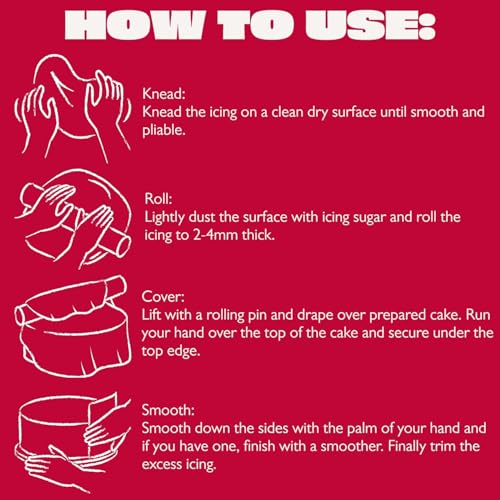 HOW TO USE:

Knead:
Knead the icing on a clean dry surface until smooth and pliable.

Roll:
Lightly dust the surface with icing sugar and roll the icing to 2-4mm thick.

Cover:
Lift with a rolling pin and drape over prepared cake. Run your hand over the top of the cake and secure under the top edge.

Smooth:
Smooth down the sides with the palm of your hand and if you have one, finish with a smoother. Finally trim the excess icing.