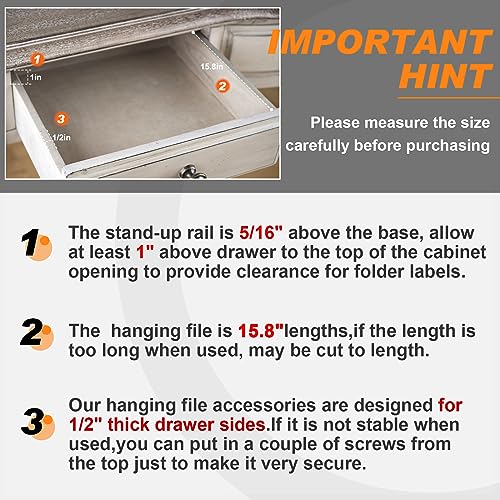 1
1in
15.8in
2
3
1/2in

IMPORTANT HINT

Please measure the size carefully before purchasing

1 The stand-up rail is 5/16" above the base, allow at least 1" above drawer to the top of the cabinet opening to provide clearance for folder labels.

2 The hanging file is 15.8"lengths,if the length is too long when used, may be cut to length.

3 Our hanging file accessories are designed for 1/2" thick drawer sides.If it is not stable when used,you can put in a couple of screws from the top just to make it very secure.