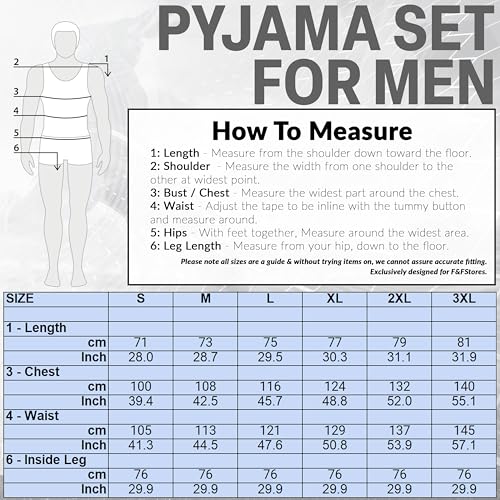 PYJAMA SET FOR MEN

2
1
3
4
5
6

How To Measure

1: Length - Measure from the shoulder down toward the floor.
2: Shoulder - Measure the width from one shoulder to the other at widest point.
3: Bust / Chest - Measure the widest part around the chest.
4: Waist - Adjust the tape to be inline with the tummy button and measure around.
5: Hips - With feet together, Measure around the widest area.
6: Leg Length - Measure from your hip, down to the floor.

Please note all sizes are a guide & without trying items on, we cannot assure accurate fitting.
Exclusively designed for F&FStores.

| SIZE | S | M | L | XL | 2XL | 3XL |
|---|---|---|---|---|---|---|
| | | | | | | |
| 1 - Length | | | | | | |
| cm | 71 | 73 | 75 | 77 | 79 | 81 |
| Inch | 28.0 | 28.7 | 29.5 | 30.3 | 31.1 | 31.9 |
| 3 - Chest | | | | | | |
| cm | 100 | 108 | 116 | 124 | 132 | 140 |
| Inch | 39.4 | 42.5 | 45.7 | 48.8 | 52.0 | 55.1 |
| 4 - Waist | | | | | | |
| cm | 105 | 113 | 121 | 129 | 137 | 145 |
| Inch | 41.3 | 44.5 | 47.6 | 50.8 | 53.9 | 57.1 |
| 6 - Inside Leg | | | | | | |
| cm | 76 | 76 | 76 | 76 | 76 | 76 |
| Inch | 29.9 | 29.9 | 29.9 | 29.9 | 29.9 | 29.9 |