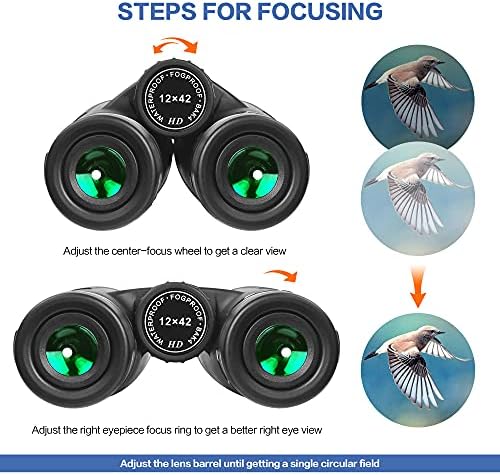 STEPS FOR FOCUSING

WATERPROOF · FOGPROOF · BAK4
12×42
HD

Adjust the center-focus wheel to get a clear view

WATERPROOF · FOGPROOF · BAK4
12×42
HD

Adjust the right eyepiece focus ring to get a better right eye view

Adjust the lens barrel until getting a single circular field