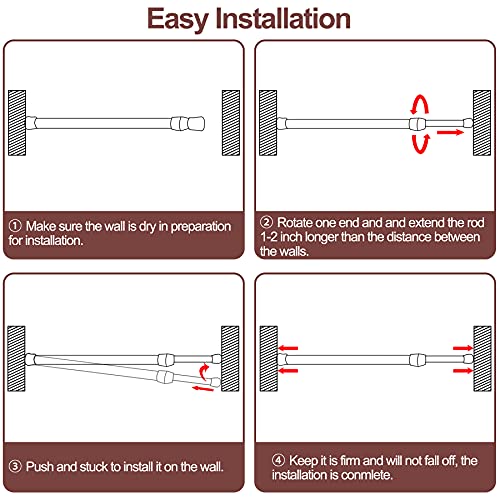 Easy Installation

① Make sure the wall is dry in preparation for installation.

② Rotate one end and and extend the rod 1-2 inch longer than the distance between the walls.

③ Push and stuck to install it on the wall.

④ Keep it is firm and will not fall off, the installation is conmlete.