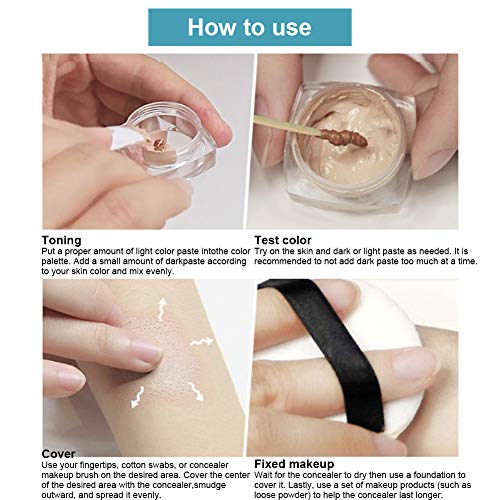 How to use

Toning
Put a proper amount of light color paste intothe color palette. Add a small amount of darkpaste according to your skin color and mix evenly.

Test color
Try on the skin and dark or light paste as needed. It is recommended to not add dark paste too much at a time.

Cover
Use your fingertips, cotton swabs, or concealer makeup brush on the desired area. Cover the center of the desired area with the concealer,smudge outward, and spread it evenly.

Fixed makeup
Wait for the concealer to dry then use a foundation to cover it. Lastly, use a set of makeup products (such as loose powder) to help the concealer last longer.