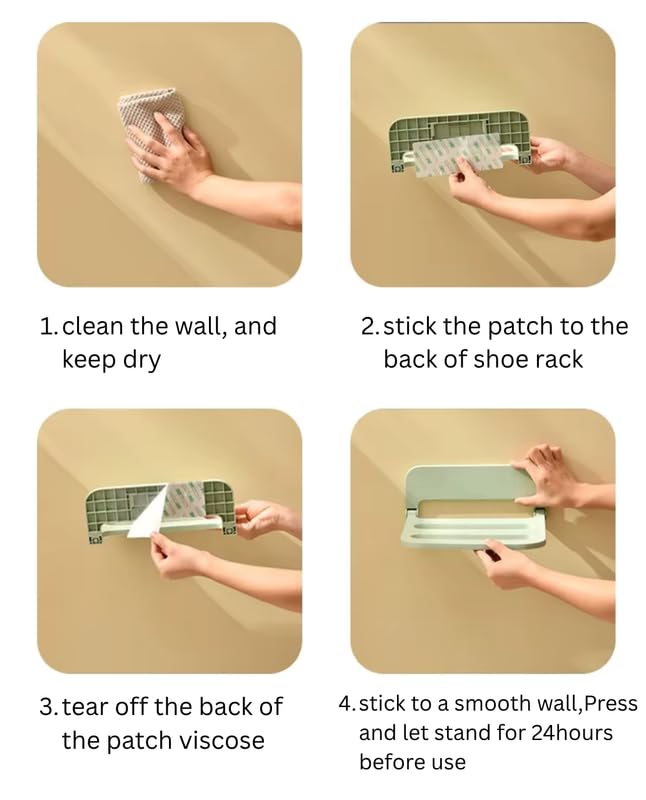 1. clean the wall, and keep dry

2. stick the patch to the back of shoe rack

3. tear off the back of the patch viscose

4. stick to a smooth wall,Press and let stand for 24hours before use