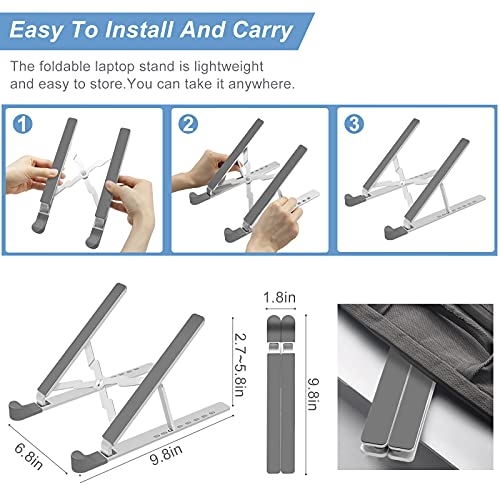 Easy To Install And Carry

The foldable laptop stand is lightweight and easy to store.You can take it anywhere.

1

2

3

2.7~5.8in

6.8in

9.8in

1.8in

9.8in