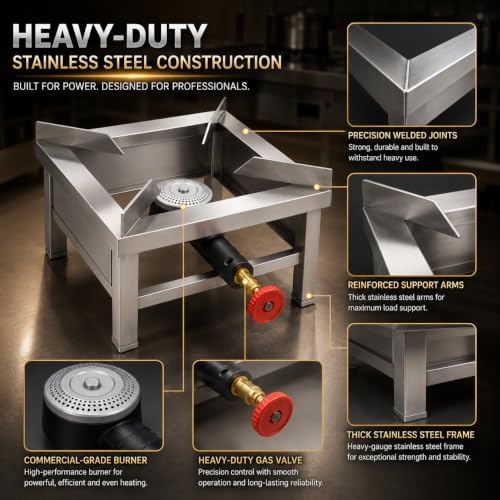 HEAVY-DUTY
STAINLESS STEEL CONSTRUCTION

BUILT FOR POWER. DESIGNED FOR PROFESSIONALS.

PRECISION WELDED JOINTS
Strong, durable and built to withstand heavy use.

REINFORCED SUPPORT ARMS
Thick stainless steel arms for maximum load support.

THICK STAINLESS STEEL FRAME
Heavy-gauge stainless steel frame for exceptional strength and stability.

COMMERCIAL-GRADE BURNER
High-performance burner for powerful, efficient and even heating.

HEAVY-DUTY GAS VALVE
Precision control with smooth operation and long-lasting reliability.