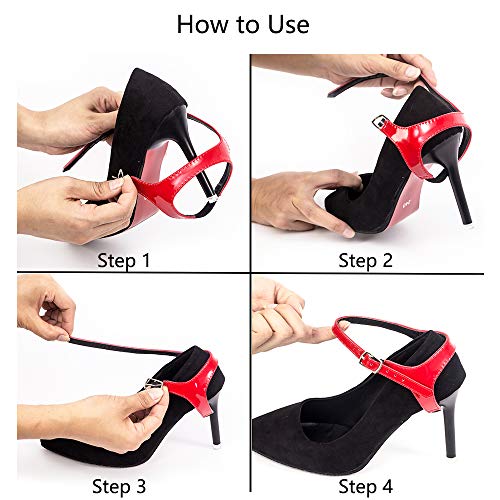 How to Use

Step 1

Step 2

Step 3

Step 4