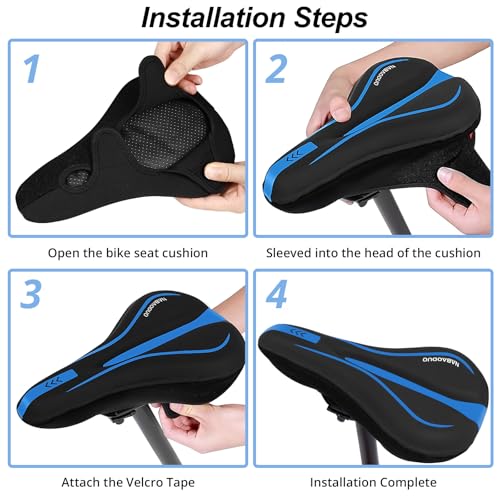 Installation Steps

1

Open the bike seat cushion

2

NABAOOUO

Sleeved into the head of the cushion

3

NABAOOUO

Attach the Velcro Tape

4

NABAOOUO

Installation Complete