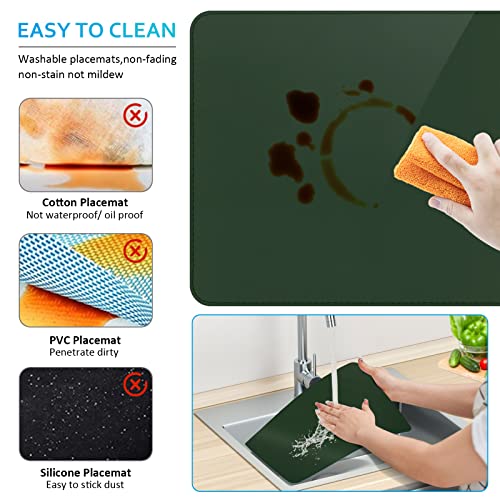 EASY TO CLEAN

Washable placemats,non-fading non-stain not mildew

Cotton Placemat
Not waterproof/ oil proof

PVC Placemat
Penetrate dirty

Silicone Placemat
Easy to stick dust