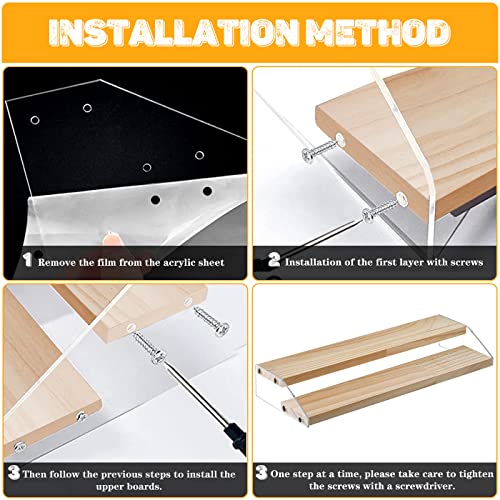 INSTALLATION METHOD

1 Remove the film from the acrylic sheet

2 Installation of the first layer with screws

3 Then follow the previous steps to install the upper boards.

3 One step at a time, please take care to tighten the screws with a screwdriver.