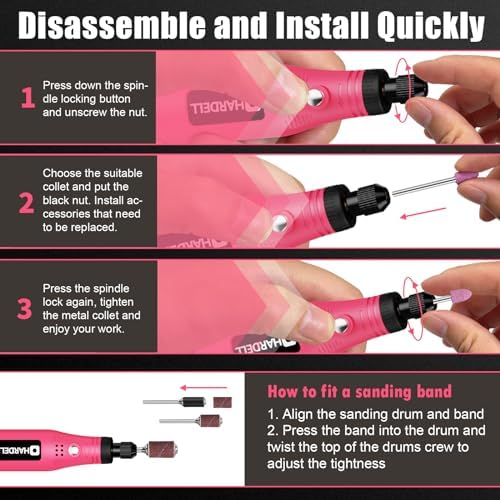 Disassemble and Install Quickly

1 Press down the spindle locking button and unscrew the nut.

HARDELL

2 Choose the suitable collet and put the black nut. Install accessories that need to be replaced.

HARDELL

3 Press the spindle lock again, tighten the metal collet and enjoy your work.

HARDELL

HARDELL

How to fit a sanding band
1. Align the sanding drum and band
2. Press the band into the drum and twist the top of the drums crew to adjust the tightness