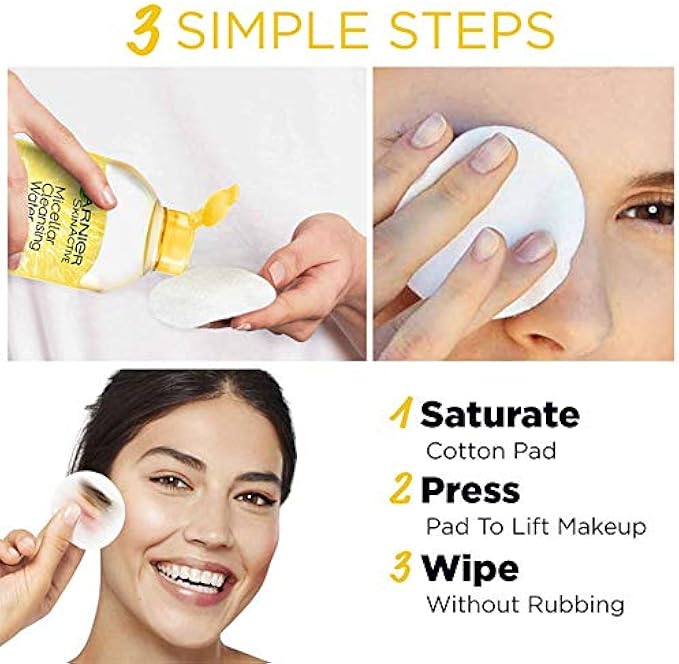 3 SIMPLE STEPS

GARNIER
SKINACTIVE
Micellar Cleansing Water

1 Saturate
Cotton Pad

2 Press
Pad To Lift Makeup

3 Wipe
Without Rubbing