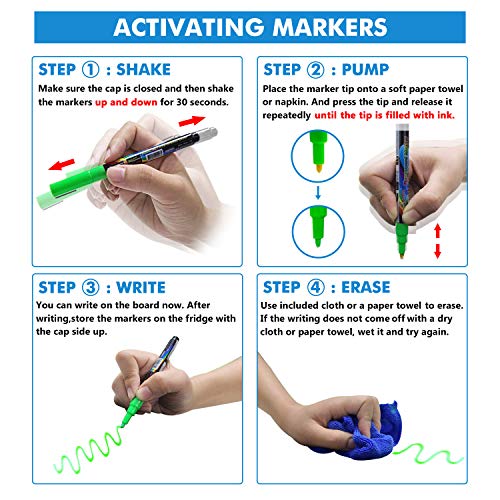 ACTIVATING MARKERS

STEP ① : SHAKE

Make sure the cap is closed and then shake the markers up and down for 30 seconds.

STEP ② : PUMP

Place the marker tip onto a soft paper towel or napkin. And press the tip and release it repeatedly until the tip is filled with ink.

STEP ③ : WRITE

You can write on the board now. After writing,store the markers on the fridge with the cap side up.

STEP ④ : ERASE

Use included cloth or a paper towel to erase. If the writing does not come off with a dry cloth or paper towel, wet it and try again.